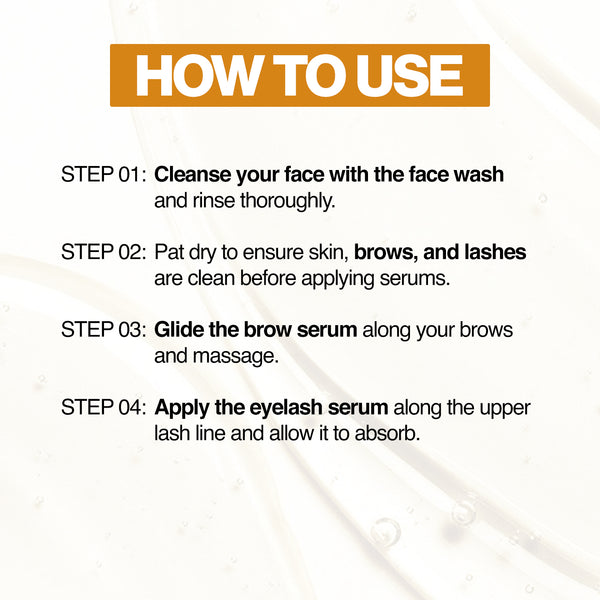 HOW TO USE

STEP 01: Cleanse your face with the face wash and rinse thoroughly.

STEP 02: Pat dry to ensure skin, brows, and lashes are clean before applying serums.

STEP 03: Glide the brow serum along your brows and massage.

STEP 04: Apply the eyelash serum along the upper lash line and allow it to absorb.