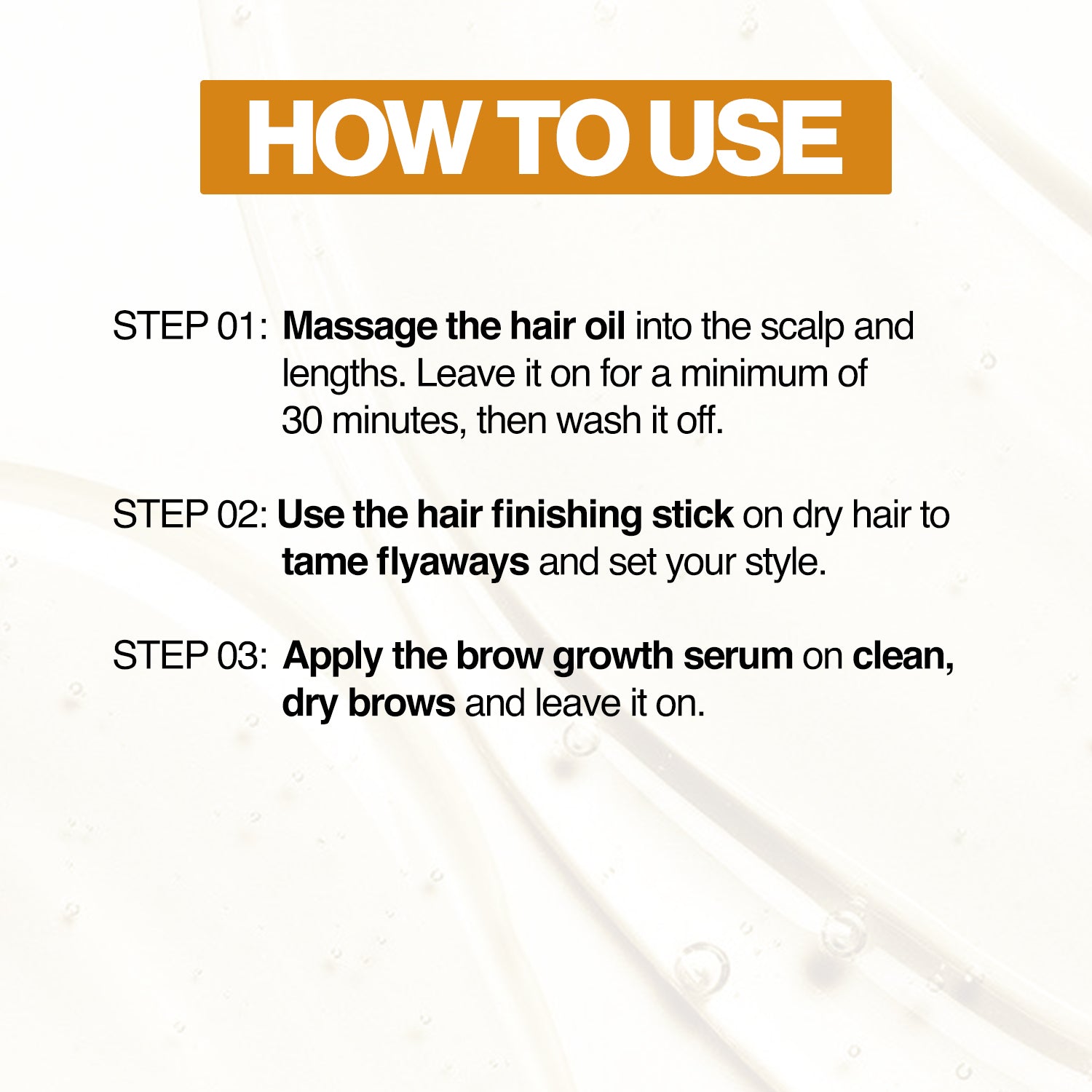 HOW TO USE

STEP 01: Massage the hair oil into the scalp and lengths. Leave it on for a minimum of 30 minutes, then wash it off.

STEP 02: Use the hair finishing stick on dry hair to tame flyaways and set your style.

STEP 03: Apply the brow growth serum on clean, dry brows and leave it on.