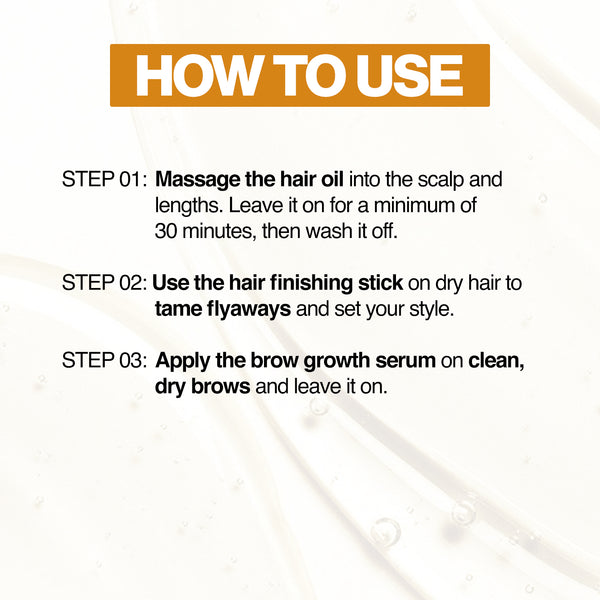 HOW TO USE

STEP 01: Massage the hair oil into the scalp and lengths. Leave it on for a minimum of 30 minutes, then wash it off.

STEP 02: Use the hair finishing stick on dry hair to tame flyaways and set your style.

STEP 03: Apply the brow growth serum on clean, dry brows and leave it on.