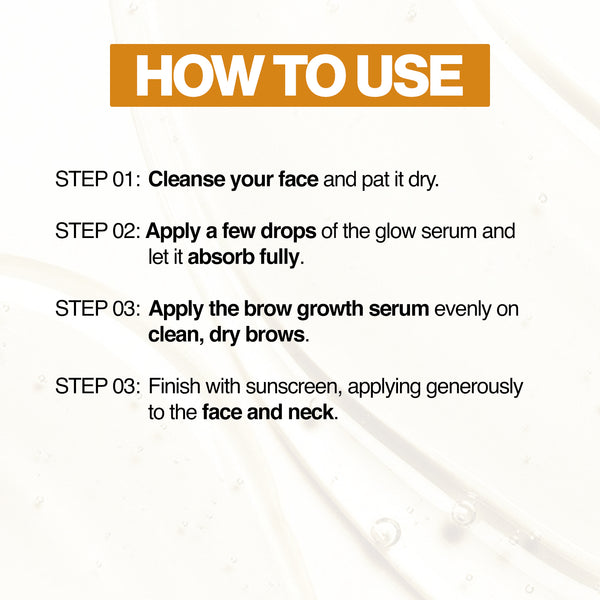 HOW TO USE

STEP 01: Cleanse your face and pat it dry.

STEP 02: Apply a few drops of the glow serum and let it absorb fully.

STEP 03: Apply the brow growth serum evenly on clean, dry brows.

STEP 03: Finish with sunscreen, applying generously to the face and neck.