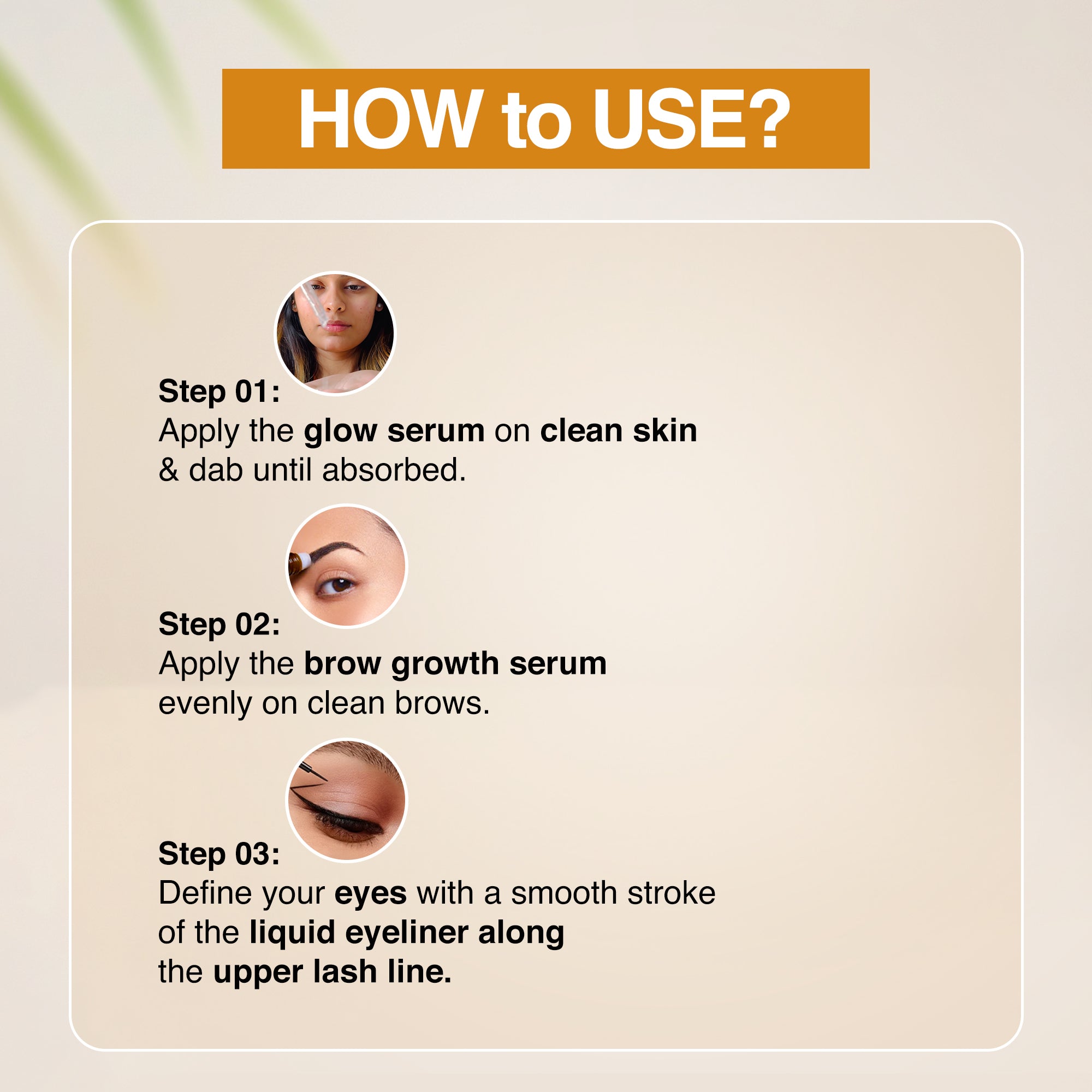 HOW to USE?

Step 01:
Apply the glow serum on clean skin & dab until absorbed.

Step 02:
Apply the brow growth serum evenly on clean brows.

Step 03:
Define your eyes with a smooth stroke of the liquid eyeliner along the upper lash line.